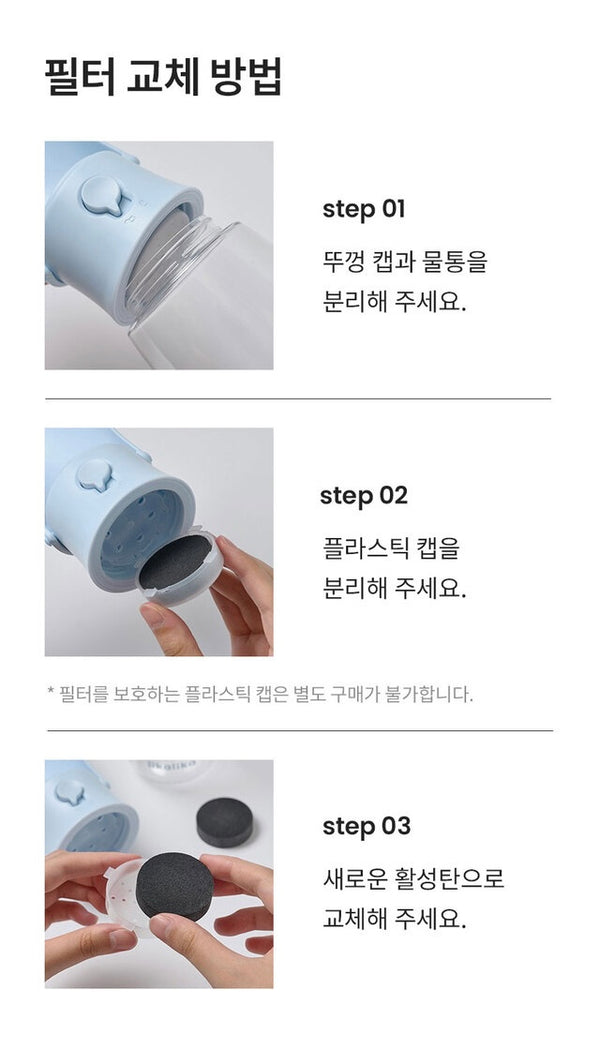 필터 교체 방법

step 01

뚜껑 캡과 물통을 분리해 주세요.

step 02

플라스틱 캡을 분리해 주세요.

* 필터를 보호하는 플라스틱 캡은 별도 구매가 불가합니다.

step 03

새로운 활성탄으로 교체해 주세요.