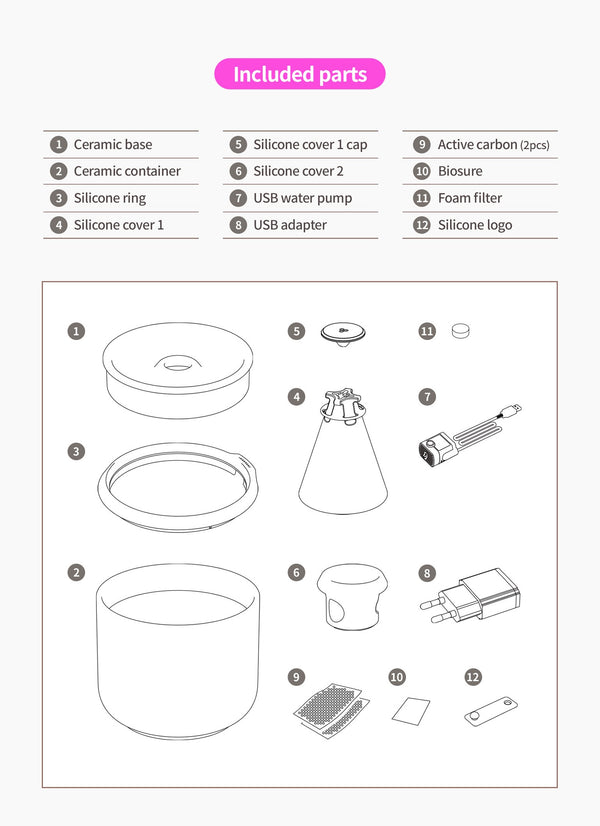 Included parts

1 Ceramic base
2 Ceramic container
3 Silicone ring
4 Silicone cover 1

5 Silicone cover 1 cap
6 Silicone cover 2
7 USB water pump
8 USB adapter

9 Active carbon (2pcs)
10 Biosure
11 Foam filter
12 Silicone logo

1
5
11
4
7
3
2
6
8
9
10
12