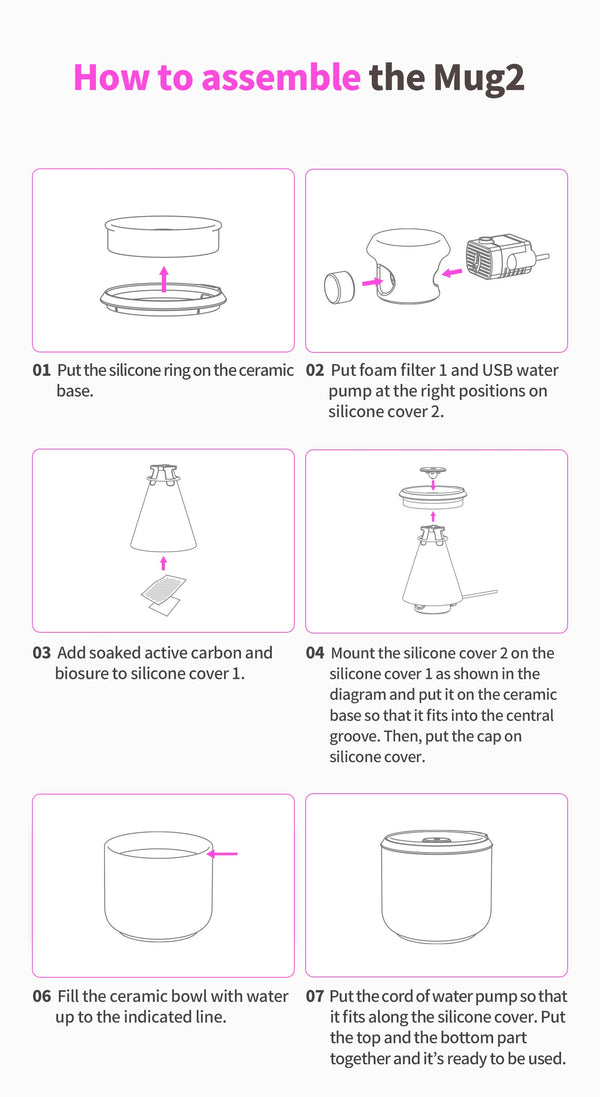 How to assemble the Mug2

01 Put the silicone ring on the ceramic base.

02 Put foam filter 1 and USB water pump at the right positions on silicone cover 2.

03 Add soaked active carbon and biosure to silicone cover 1.

04 Mount the silicone cover 2 on the silicone cover 1 as shown in the diagram and put it on the ceramic base so that it fits into the central groove. Then, put the cap on silicone cover.

06 Fill the ceramic bowl with water up to the indicated line.

07 Put the cord of water pump so that it fits along the silicone cover. Put the top and the bottom part together and it's ready to be used.