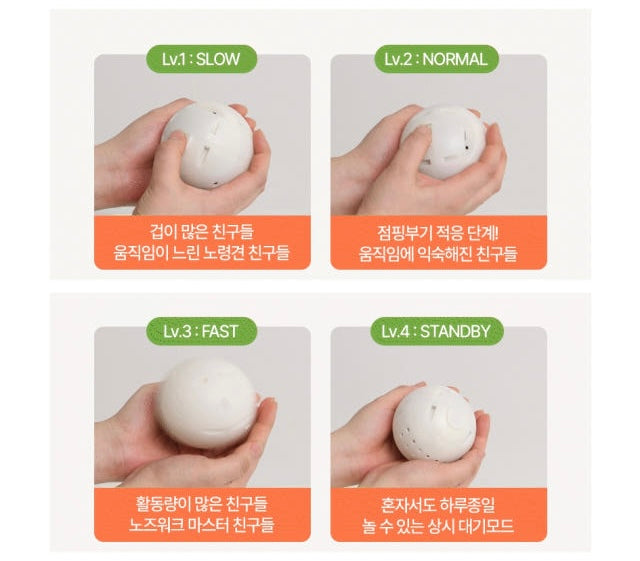 Lv.1 : SLOW

겁이 많은 친구들
움직임이 느린 노령견 친구들

Lv.2 : NORMAL

점핑부기 적응 단계!
움직임에 익숙해진 친구들

Lv.3 : FAST

활동량이 많은 친구들
노즈워크 마스터 친구들

Lv.4 : STANDBY

혼자서도 하루종일
놀 수 있는 상시 대기모드