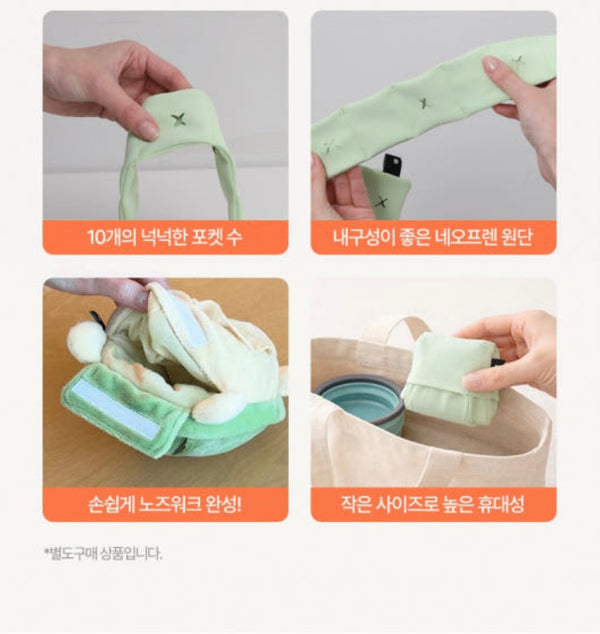 10개의 넉넉한 포켓 수

내구성이 좋은 네오프렌 원단

손쉽게 노즈워크 완성!

작은 사이즈로 높은 휴대성

*별도구매 상품입니다.